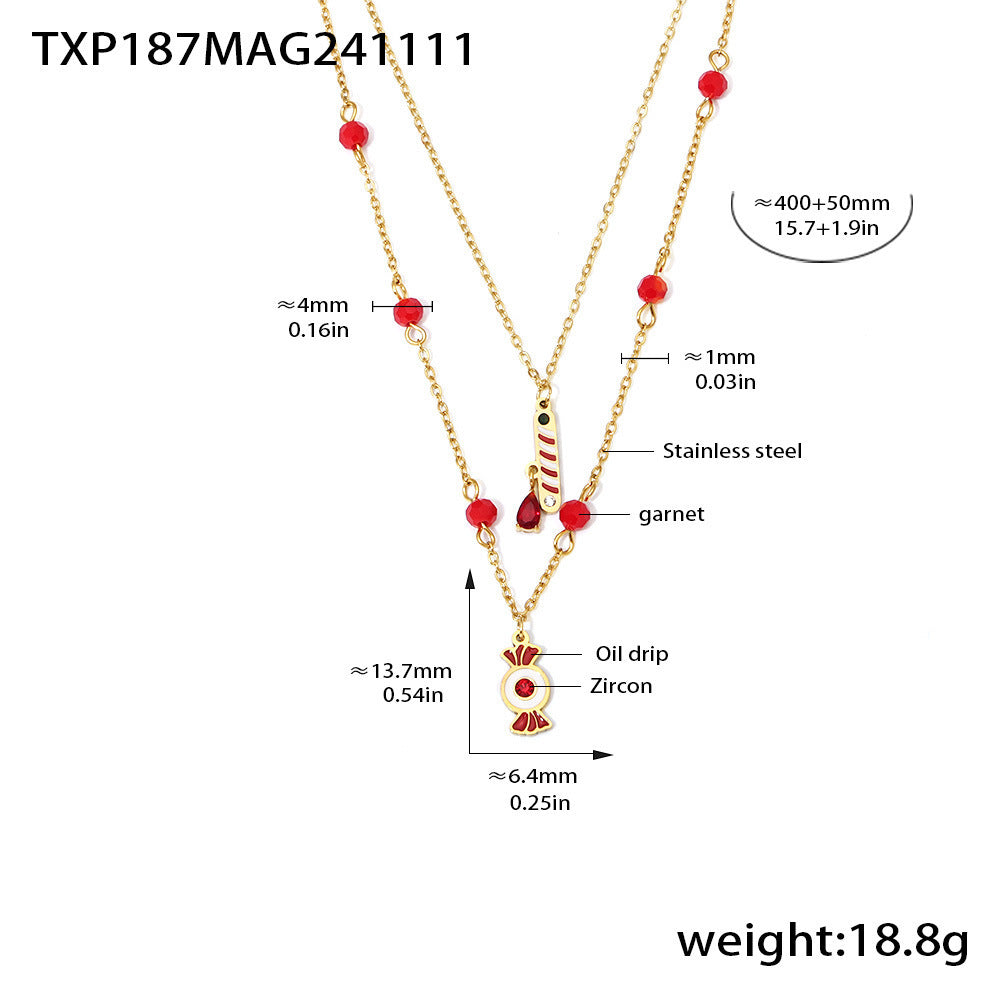 TXP187MAG241111

≈400+50mm
15.7+1.9in

≈4mm
0.16in

≈1mm
0.03in

Stainless steel

garnet

Oil drip

Zircon

≈13.7mm
0.54in

≈6.4mm
0.25in

weight:18.8g